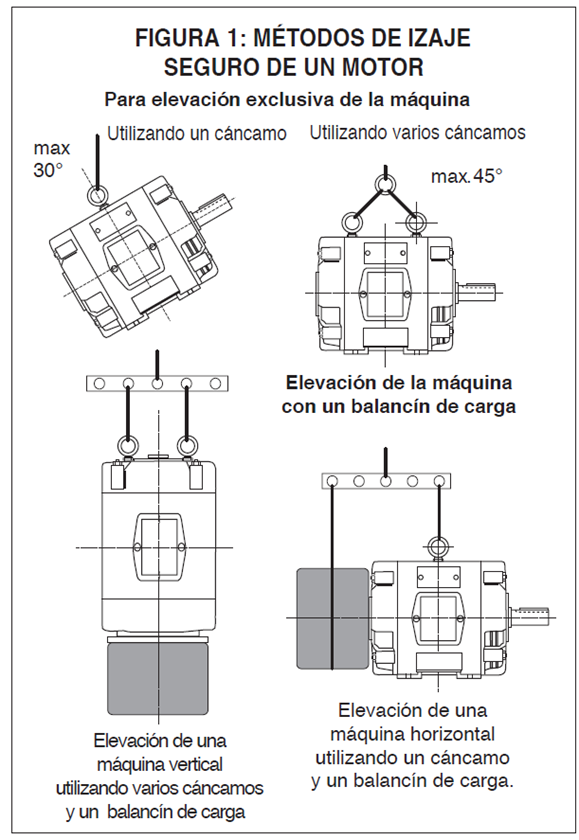 FIGURA 1: MÉTODOS DE IZAJE SEGURO DE UN MOTOR

Para elevación exclusiva de la máquina

Utilizando un cáncamo

max 30°

Utilizando varios cáncamos

max. 45°

Elevación de la máquina con un balancín de carga

Elevación de una máquina vertical utilizando varios cáncamos y un balancín de carga

Elevación de una máquina horizontal utilizando un cáncamo y un balancín de carga.